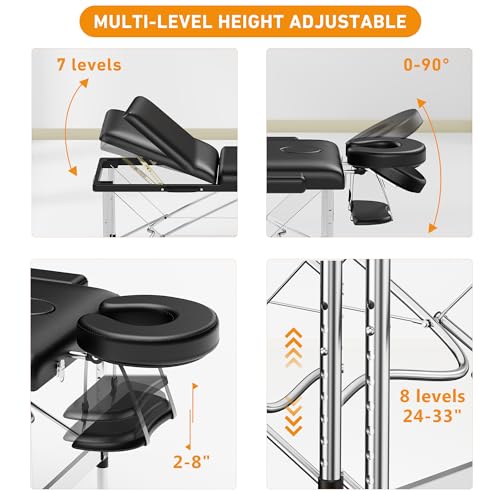 MULTI-LEVEL HEIGHT ADJUSTABLE

7 levels

0-90°

2-8"

8 levels
24-33"