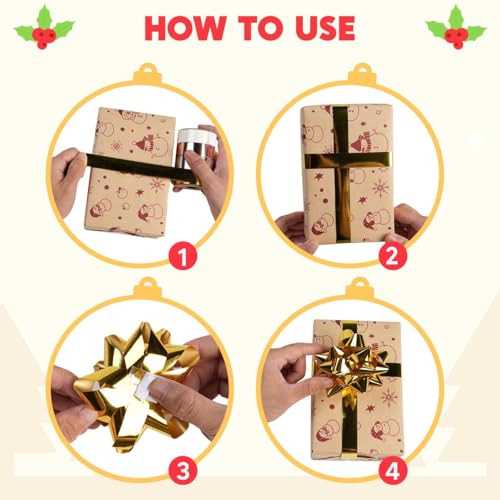 HOW TO USE

1

2

3

4