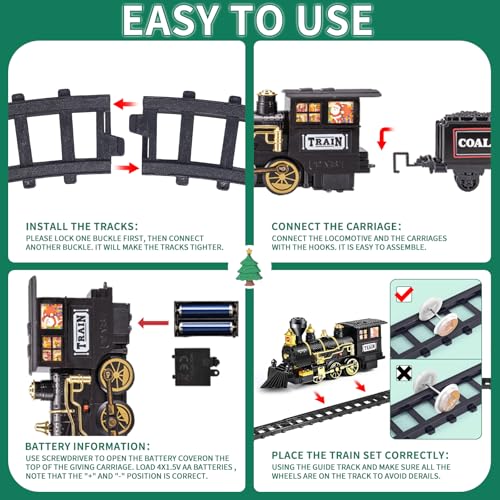 EASY TO USE

TRAIN

COAL

INSTALL THE TRACKS:
PLEASE LOCK ONE BUCKLE FIRST, THEN CONNECT ANOTHER BUCKLE. IT WILL MAKE THE TRACKS TIGHTER.

CONNECT THE CARRIAGE:
CONNECT THE LOCOMOTIVE AND THE CARRIAGES WITH THE HOOKS. IT IS EASY TO ASSEMBLE.

TRAIN

TRAIN

BATTERY INFORMATION:
USE SCREWDRIVER TO OPEN THE BATTERY COVERON THE TOP OF THE GIVING CARRIAGE. LOAD 4X1.5V AA BATTERIES , NOTE THAT THE "+" AND "-" POSITION IS CORRECT.

PLACE THE TRAIN SET CORRECTLY:
USING THE GUIDE TRACK AND MAKE SURE ALL THE WHEELS ARE ON THE TRACK TO AVOID DERAILS.