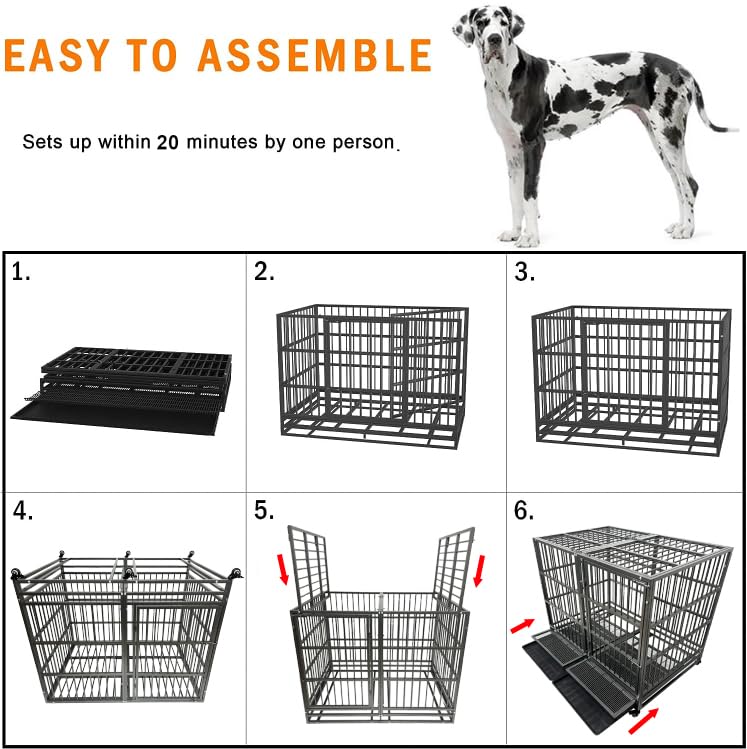 EASY TO ASSEMBLE

Sets up within 20 minutes by one person.

1.

2.

3.

4.

5.

6.